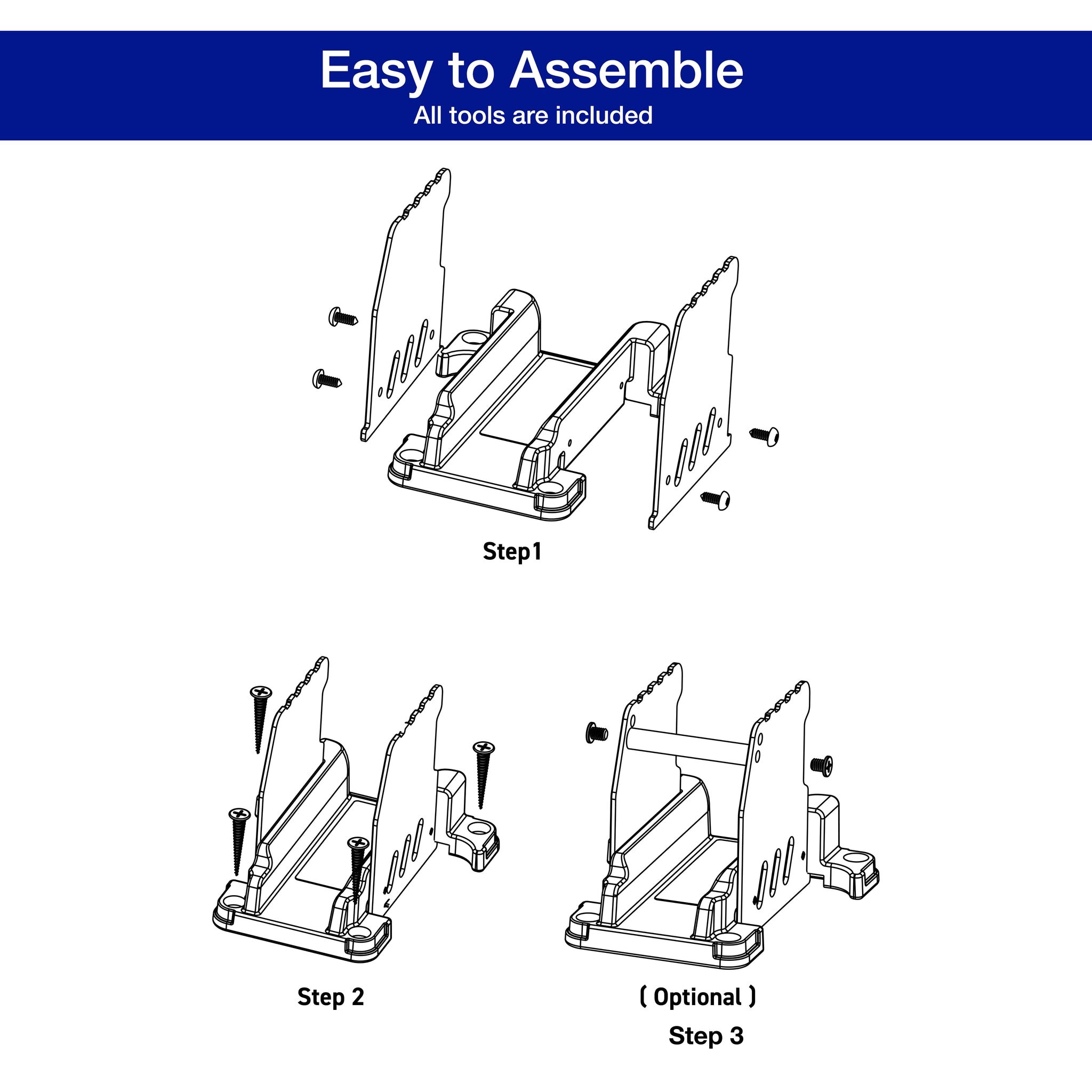 Easy to Assemble
All tools are included

Step1

Step 2

( Optional )
Step 3